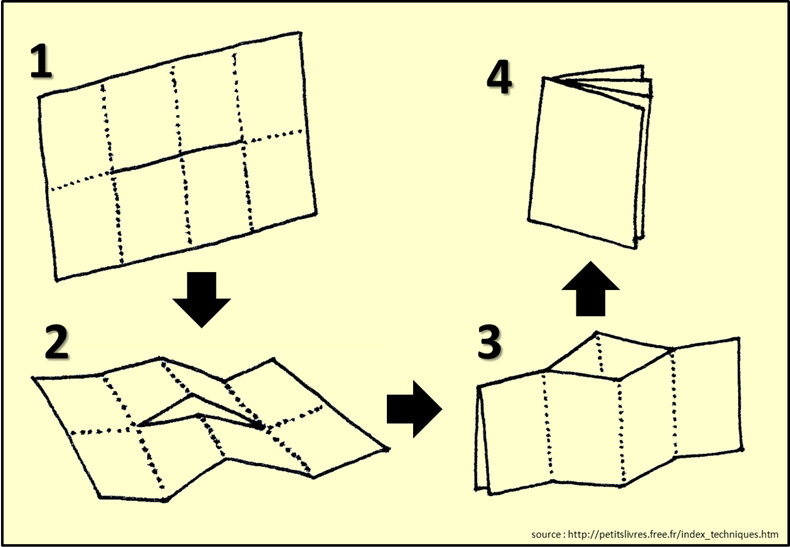 1

4

2

3

source : http://petitslivres.free.fr/index_techniques.htm